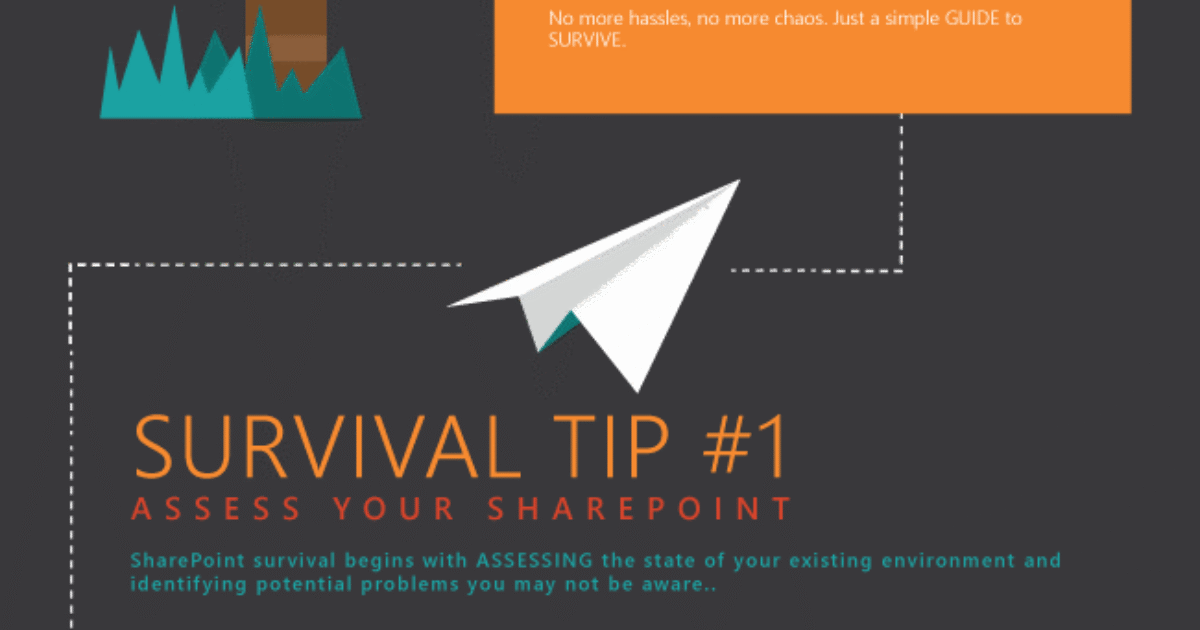 No more hassles, no more chaos. Just a simple GUIDE to SURVIVE.

SURVIVAL TIP #1
ASSESS YOUR SHAREPOINT

SharePoint survival begins with ASSESSING the state of your existing environment and identifying potential problems you may not be aware..